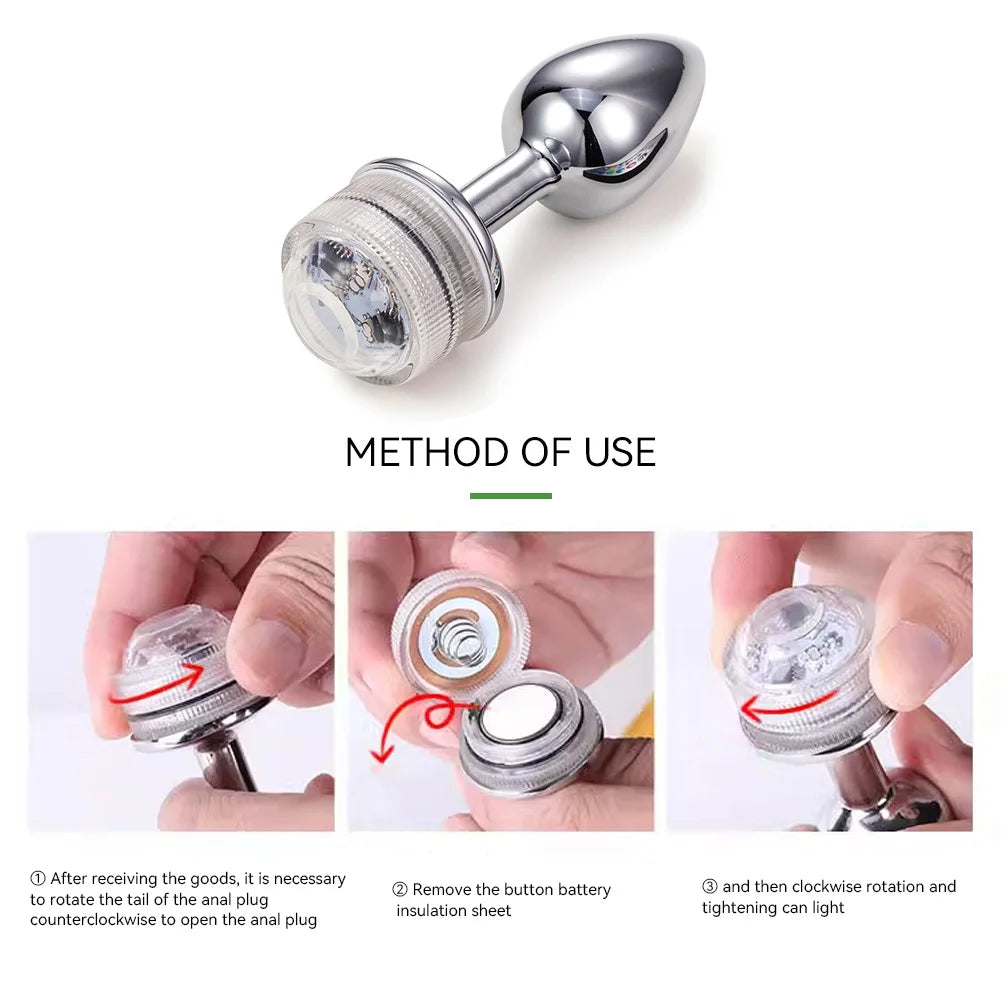 METHOD OF USE

① After receiving the goods, it is necessary to rotate the tail of the anal plug counterclockwise to open the anal plug

② Remove the button battery insulation sheet

③ and then clockwise rotation and tightening can light