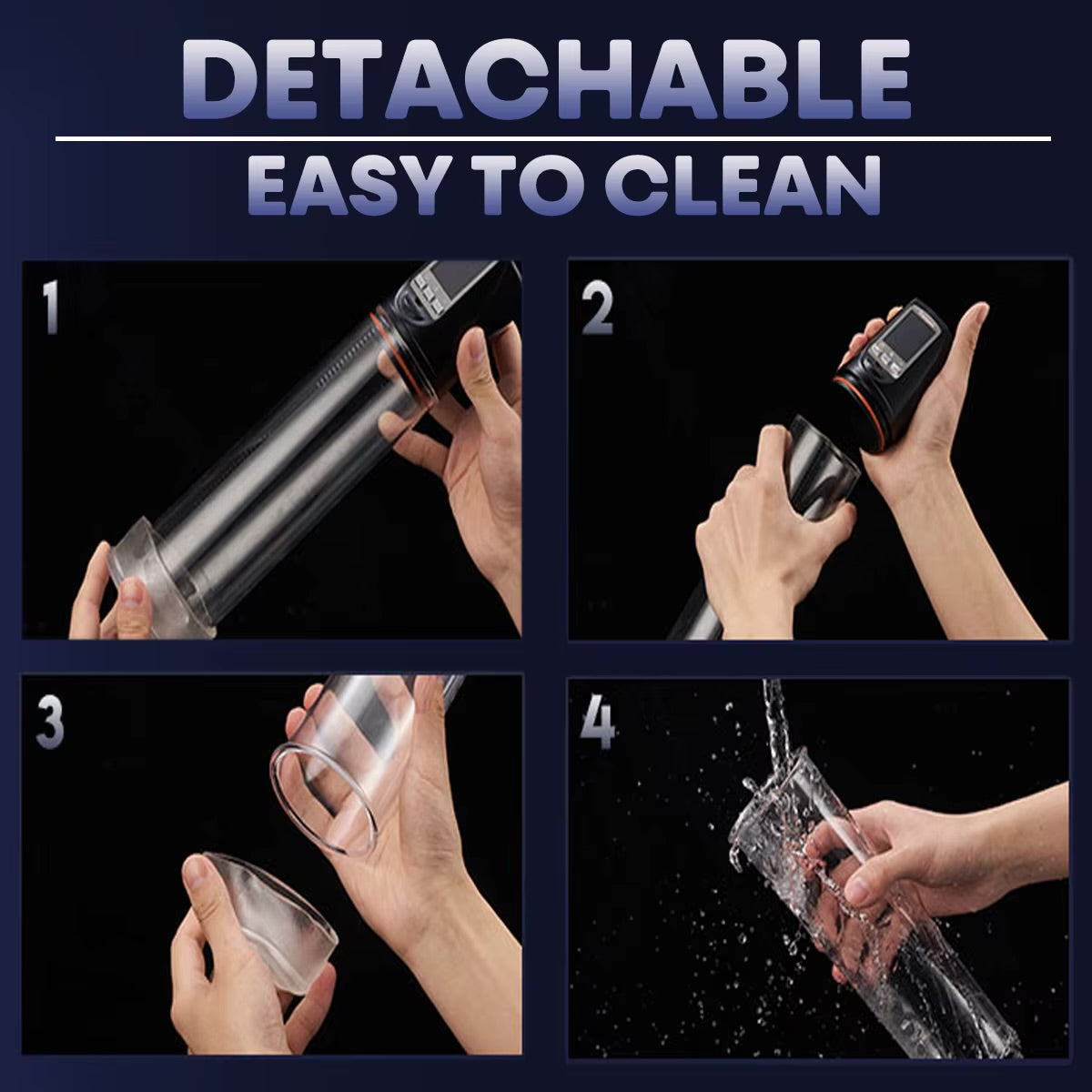 DETACHABLE

EASY TO CLEAN

1

2

3

4